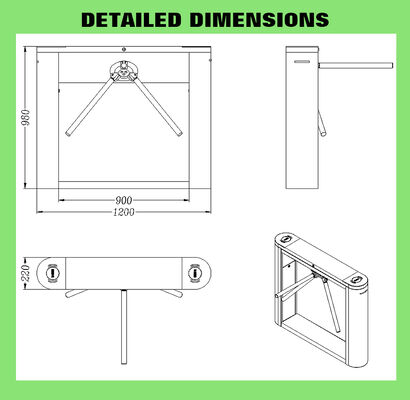 DETAILED DIMENSIONS

980

900

1200

220