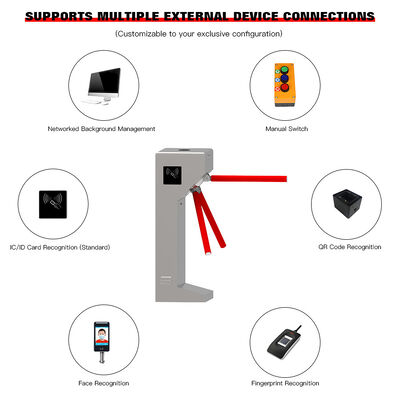 SUPPORTS MULTIPLE EXTERNAL DEVICE CONNECTIONS

(Customizable to your exclusive configuration)

Networked Background Management

Manual Switch

IC/ID Card Recognition (Standard)

QR Code Recognition

Face Recognition

Fingerprint Recognition